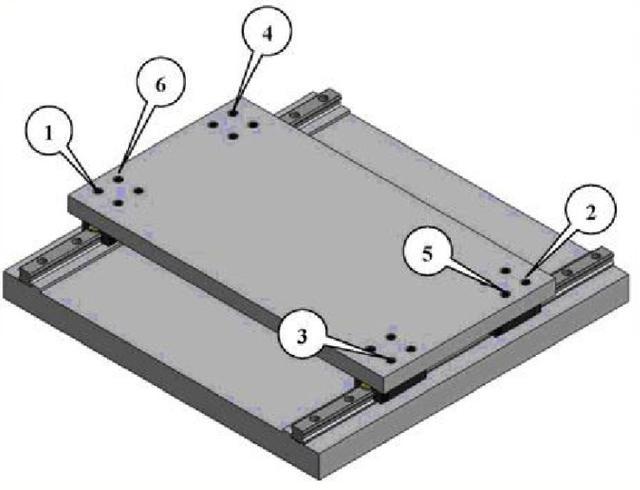 4
6
1
2
5
3