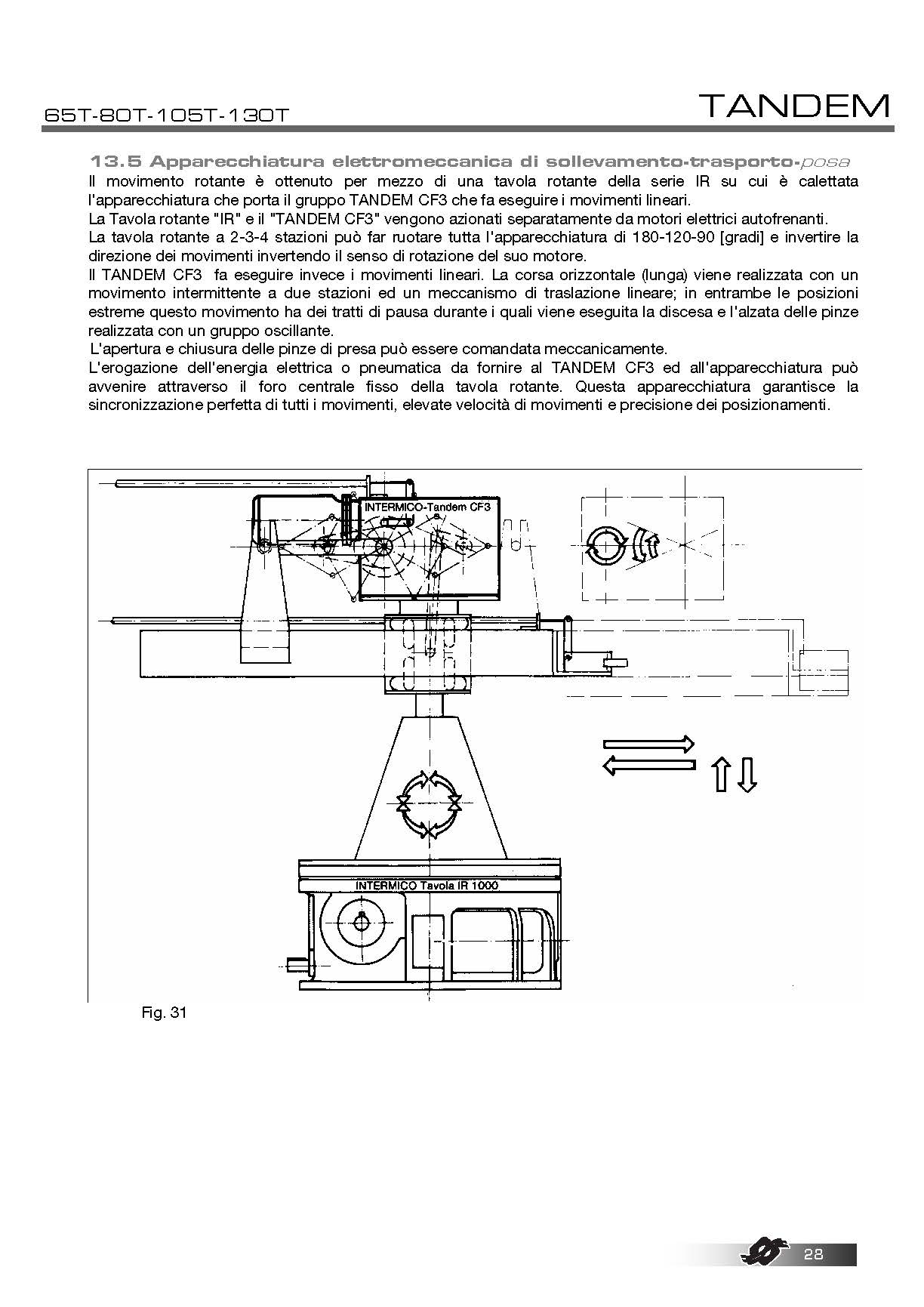 65T-80T-105T-130T

TANDEM

13.5 Apparecchiatura elettromeccanica di sollevamento-trasporto-posa

Il movimento rotante è ottenuto per mezzo di una tavola rotante della serie IR su cui è calettata l'apparecchiatura che porta il gruppo TANDEM CF3 che fa eseguire i movimenti lineari.
La Tavola rotante "IR" e il "TANDEM CF3" vengono azionati separatamente da motori elettrici autofrenanti.
La tavola rotante a 2-3-4 stazioni può far ruotare tutta l'apparecchiatura di 180-120-90 [gradi] e invertire la direzione dei movimenti invertendo il senso di rotazione del suo motore.
Il TANDEM CF3 fa eseguire invece i movimenti lineari. La corsa orizzontale (lunga) viene realizzata con un movimento intermittente a due stazioni ed un meccanismo di traslazione lineare; in entrambe le posizioni estreme questo movimento ha dei tratti di pausa durante i quali viene eseguita la discesa e l'alzata delle pinze realizzata con un gruppo oscillante.
L'apertura e chiusura delle pinze di presa può essere comandata meccanicamente.
L'erogazione dell'energia elettrica o pneumatica da fornire al TANDEM CF3 ed all'apparecchiatura può avvenire attraverso il foro centrale fisso della tavola rotante. Questa apparecchiatura garantisce la sincronizzazione perfetta di tutti i movimenti, elevate velocità di movimenti e precisione dei posizionamenti.

INTERMICO-Tandem CF3

INTERMICO Tavola IR 1000

Fig. 31

28